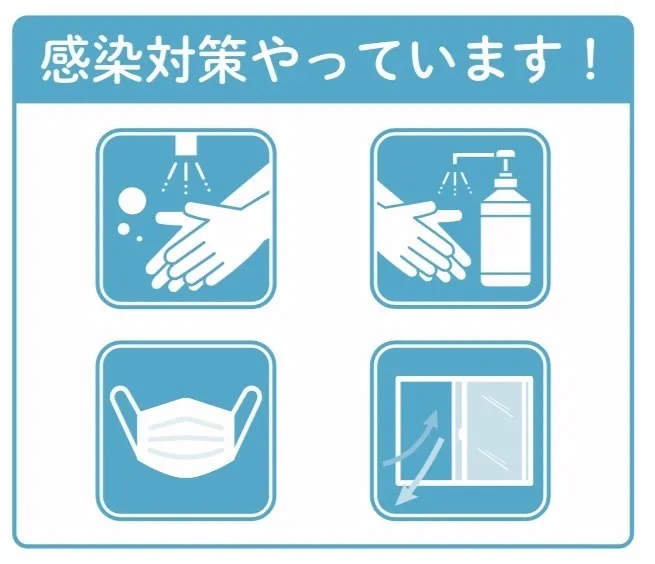 感染対策やっています！